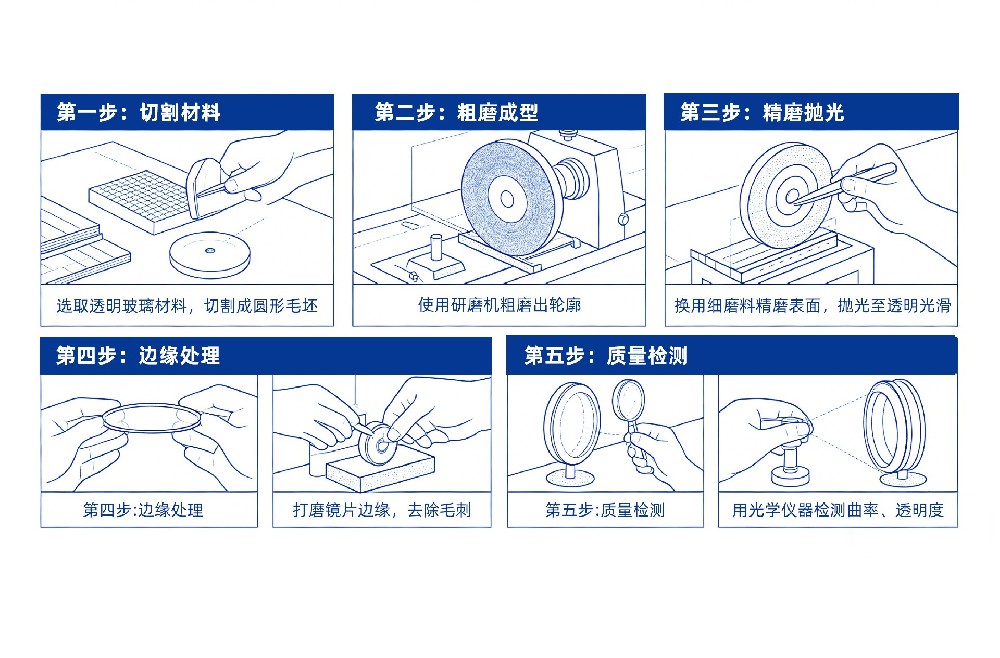 第一步：切割材料

选取透明玻璃材料，切割成圆形毛坯

第二步：粗磨成型

使用研磨机粗磨出轮廓

第三步：精磨抛光

换用细磨料精磨表面，抛光至透明光滑

第四步：边缘处理

第四步:边缘处理

打磨镜片边缘，去除毛刺

第五步：质量检测

第五步:质量检测

用光学仪器检测曲率、透明度