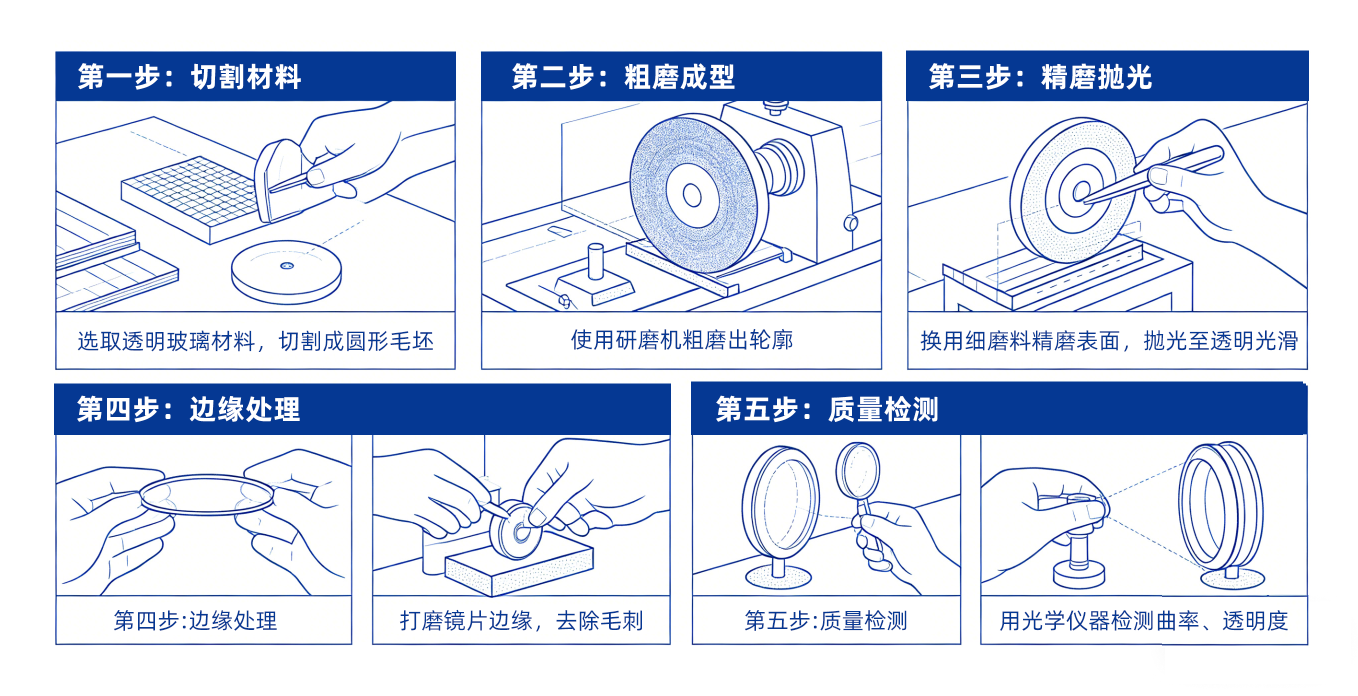 第一步：切割材料

选取透明玻璃材料，切割成圆形毛坯

第二步：粗磨成型

使用研磨机粗磨出轮廓

第三步：精磨抛光

换用细磨料精磨表面，抛光至透明光滑

第四步：边缘处理

第四步:边缘处理

打磨镜片边缘，去除毛刺

第五步：质量检测

第五步:质量检测

用光学仪器检测曲率、透明度